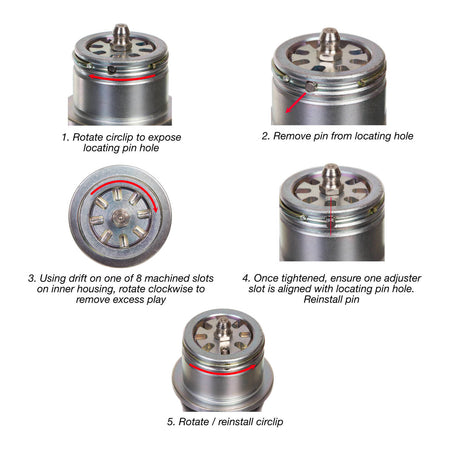 1. Rotate circlip to expose locating pin hole

2. Remove pin from locating hole

3. Using drift on one of 8 machined slots on inner housing, rotate clockwise to remove excess play

4. Once tightened, ensure one adjuster slot is aligned with locating pin hole. Reinstall pin

5. Rotate / reinstall circlip