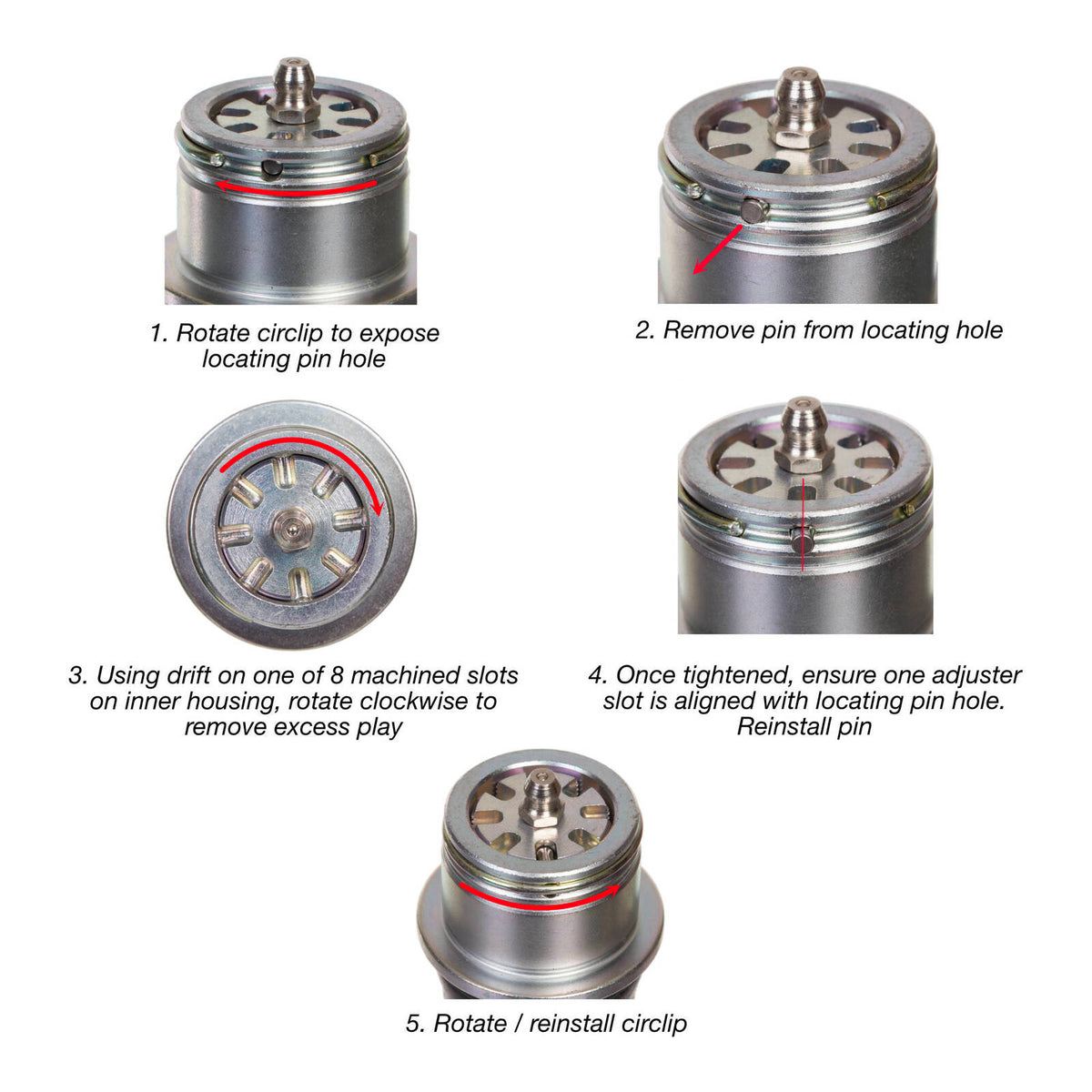 1. Rotate circlip to expose locating pin hole

2. Remove pin from locating hole

3. Using drift on one of 8 machined slots on inner housing, rotate clockwise to remove excess play

4. Once tightened, ensure one adjuster slot is aligned with locating pin hole. Reinstall pin

5. Rotate / reinstall circlip