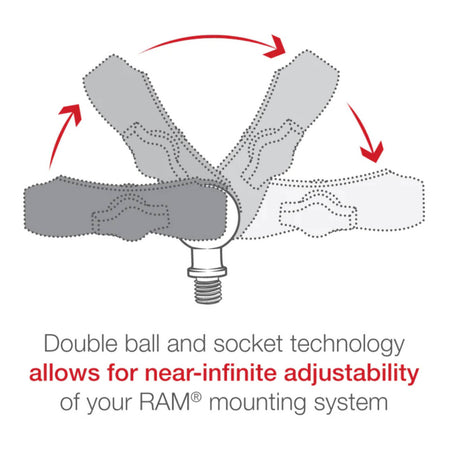 Double ball and socket technology allows for near-infinite adjustability of your RAM® mounting system