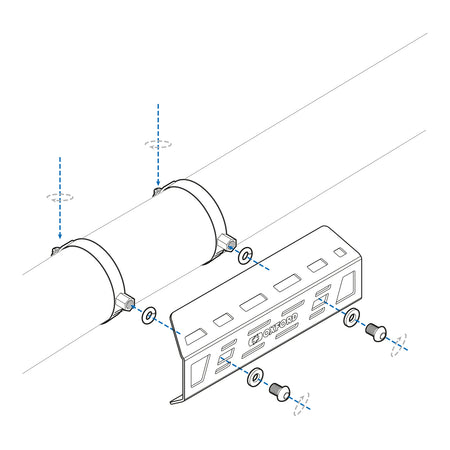 OXFORD